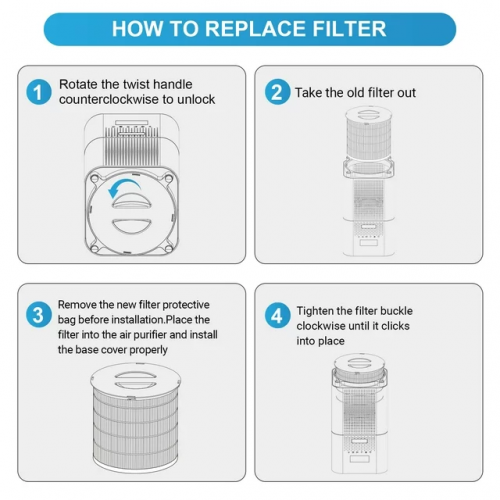 HOW TO REPLACE FILTER

1 Rotate the twist handle counterclockwise to unlock

2 Take the old filter out

3 Remove the new filter protective bag before installation.Place the filter into the air purifier and install the base cover properly

4 Tighten the filter buckle clockwise until it clicks into place